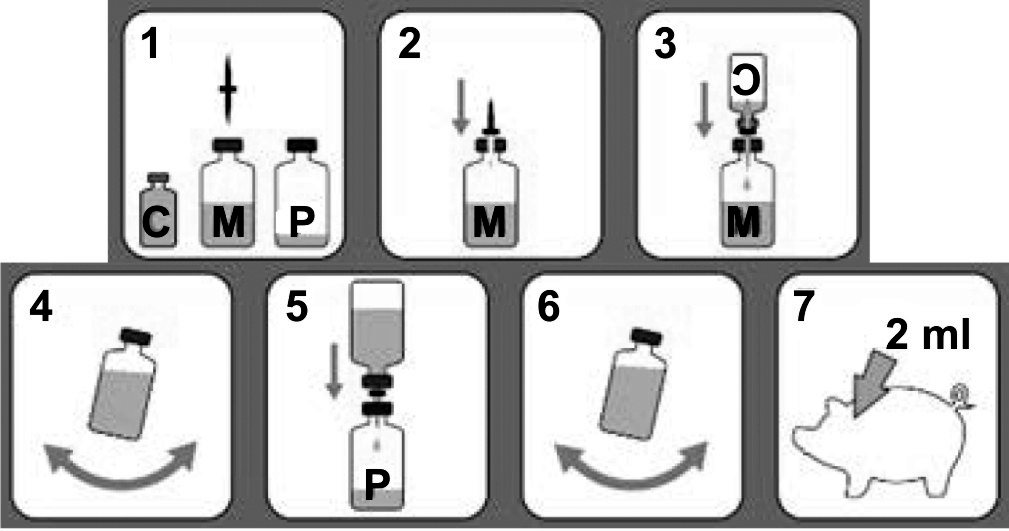 1

C M P

2

M

3

C

M

4

5

P

6

7

2 ml